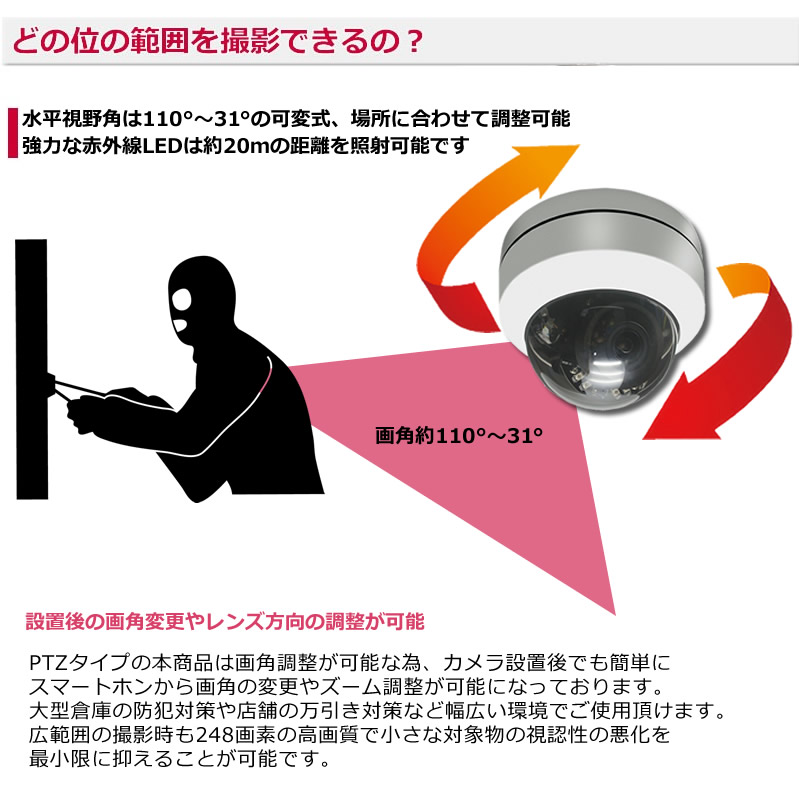 どの位の範囲を撮影できるの？

水平視野角は110°～31°の可変式、場所に合わせて調整可能
強力な赤外線LEDは約20mの距離を照射可能です

画角約110°～31°

設置後の画角変更やレンズ方向の調整が可能

PTZタイプの本商品は画角調整が可能な為、カメラ設置後でも簡単にスマートホンから画角の変更やズーム調整が可能になっております。
大型倉庫の防犯対策や店舗の万引き対策など幅広い環境でご使用頂けます。
広範囲の撮影時も248画素の高画質で小さな対象物の視認性の悪化を最小限に抑えることが可能です。