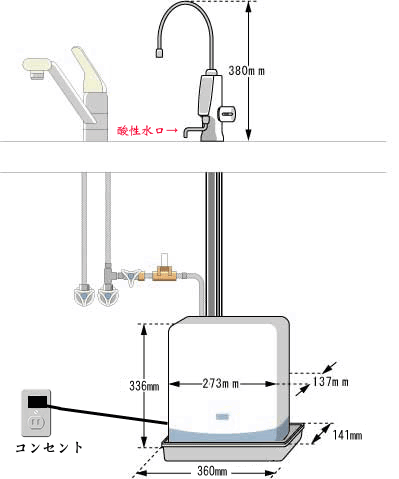 380ｍｍ

酸性水口→

336mm

273ｍｍ

137ｍｍ

141mm

コンセント

360mm