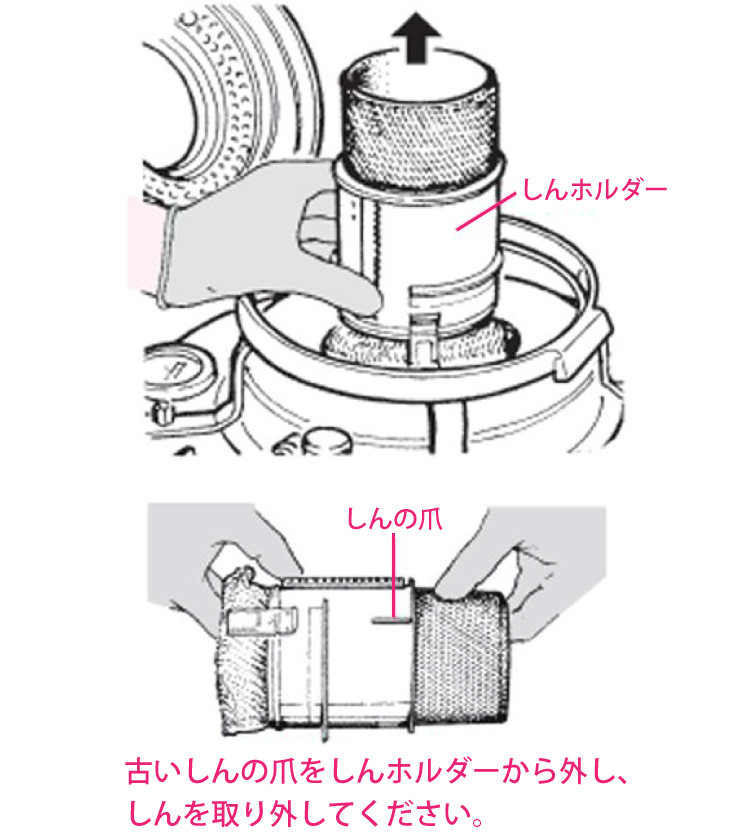 しんホルダー

しんの爪

古いしんの爪をしんホルダーから外し、しんを取り外してください。