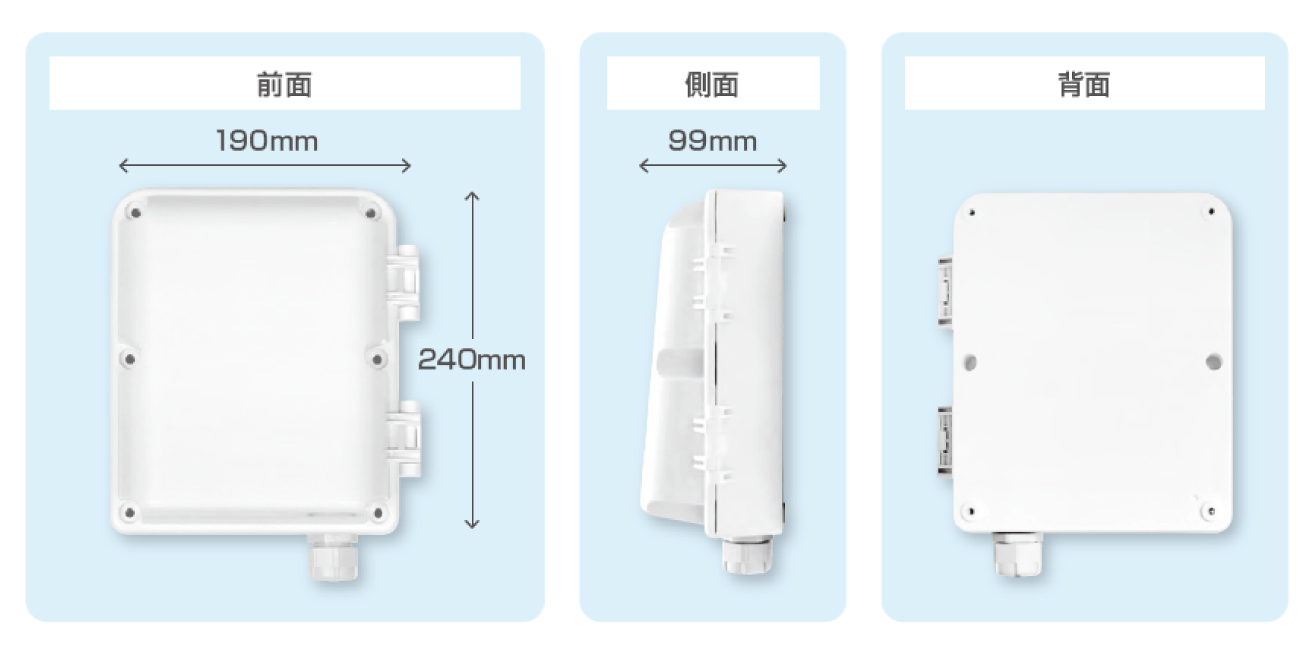 前面

190mm

240mm

側面

99mm

背面