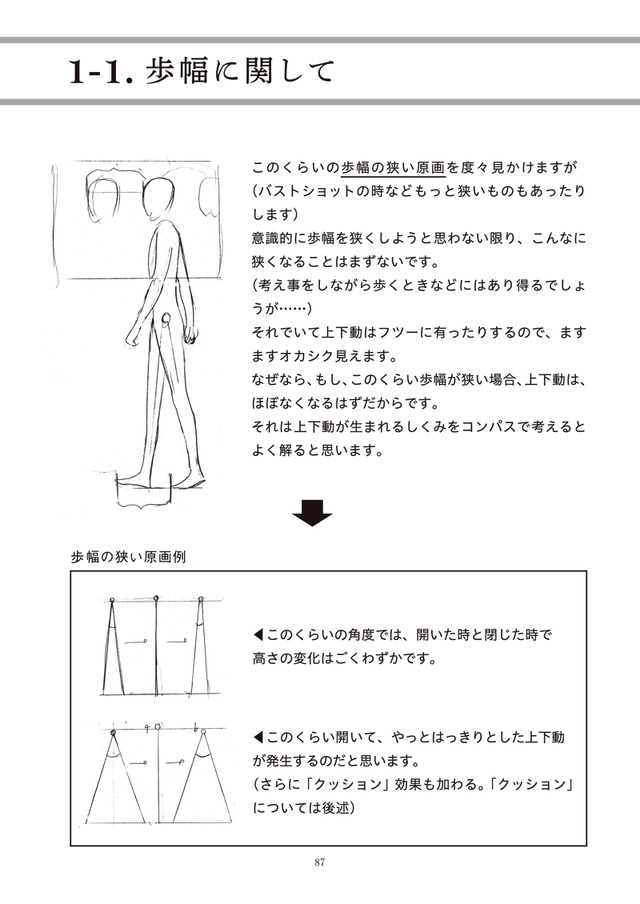 1-1. 歩幅に関して

このくらいの歩幅の狭い原画を度々見かけますが（バストショットの時などもっと狭いものもあったりします）
意識的に歩幅を狭くしようと思わない限り、こんなに狭くなることはまずないです。
（考え事をしながら歩くときなどにはあり得るでしょうが……）
それでいて上下動はフツーに有ったりするので、ますますオカシク見えます。
なぜなら、もし、このくらい歩幅が狭い場合、上下動は、ほぼなくなるはずだからです。
それは上下動が生まれるしくみをコンパスで考えるとよく解ると思います。

歩幅の狭い原画例

◀このくらいの角度では、開いた時と閉じた時で高さの変化はごくわずかです。

◀このくらい開いて、やっとはっきりとした上下動が発生するのだと思います。
（さらに「クッション」効果も加わる。「クッション」については後述）

87