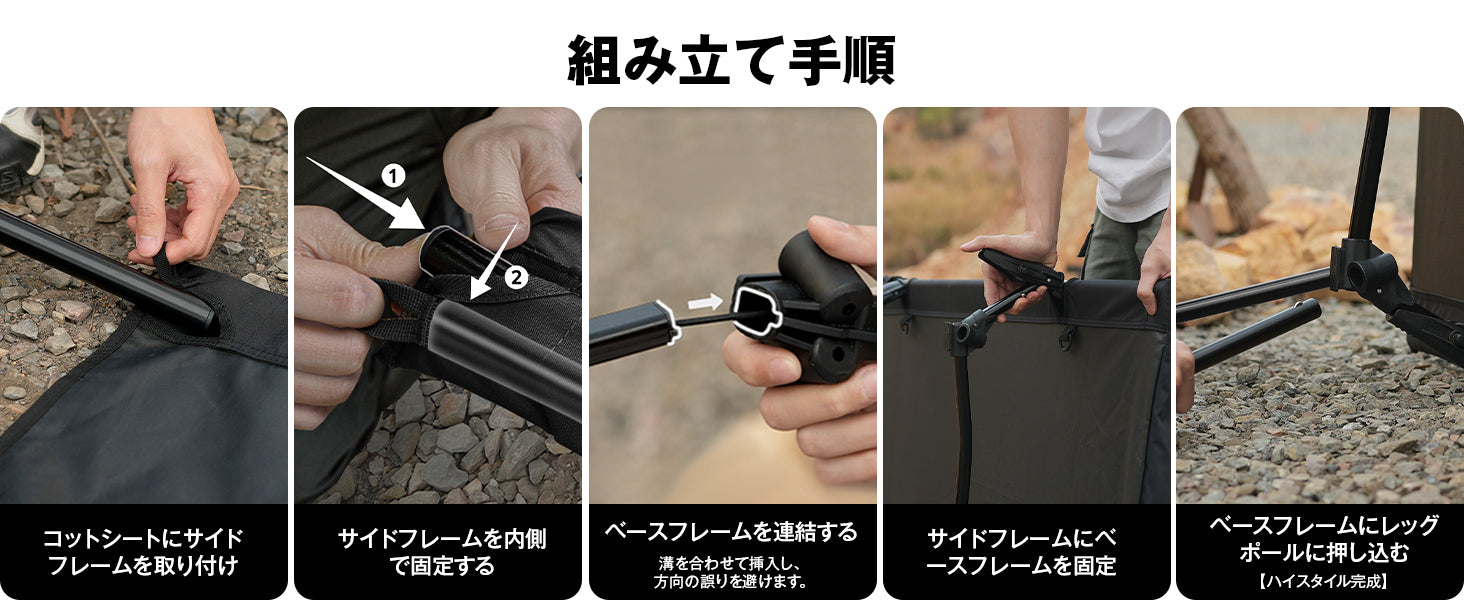 組み立て手順

1
2

コットシートにサイドフレームを取り付け

サイドフレームを内側で固定する

ベースフレームを連結する

溝を合わせて挿入し、方向の誤りを避けます。

サイドフレームにベースフレームを固定

ベースフレームにレッグポールに押し込む

【ハイスタイル完成】