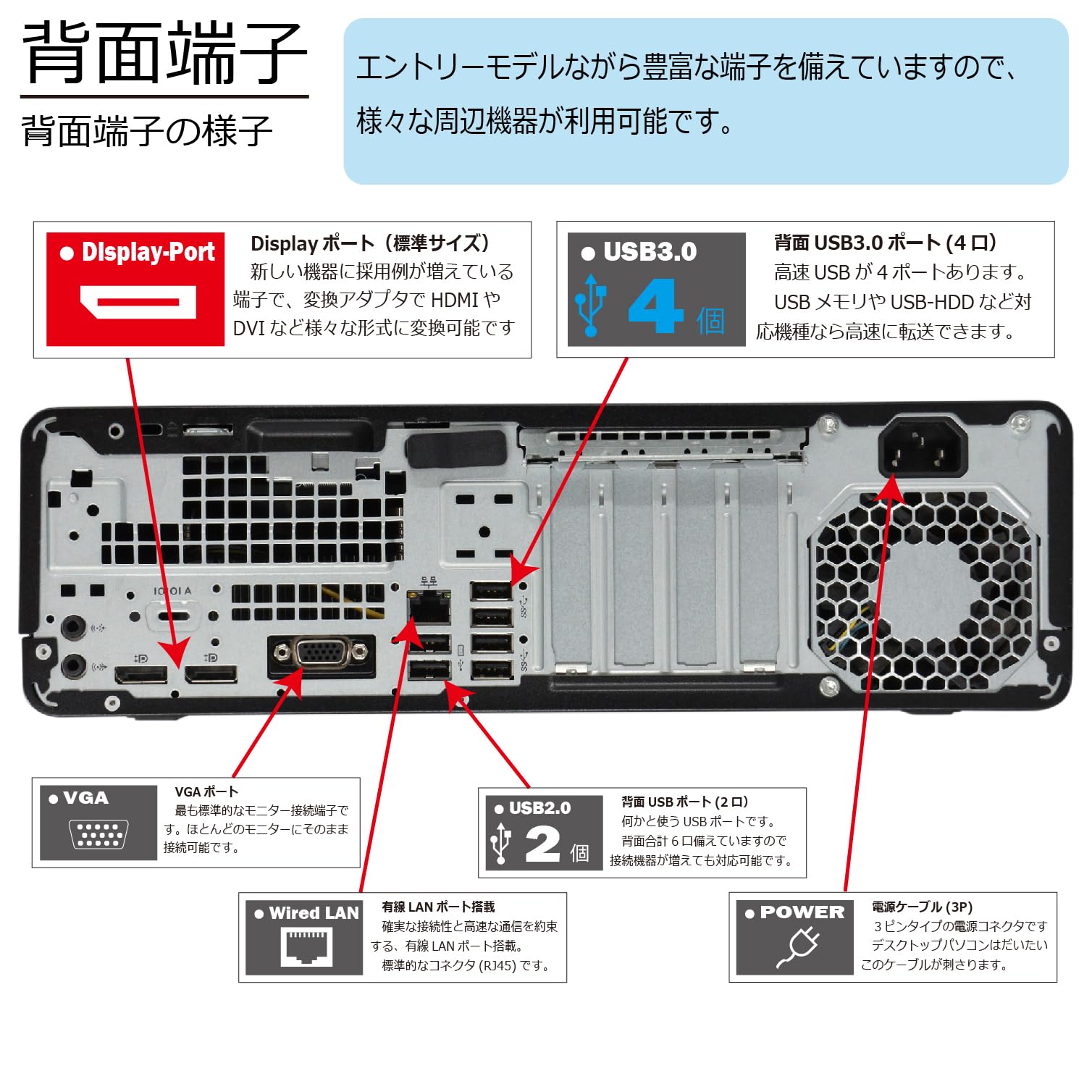 背面端子

背面端子の様子

エントリーモデルながら豊富な端子を備えていますので、様々な周辺機器が利用可能です。

● DIsplay-Port

Display ポート（標準サイズ）
新しい機器に採用例が増えている端子で、変換アダプタで HDMI や DVI など様々な形式に変換可能です

● USB3.0
4 個

背面 USB3.0 ポート (4 口)
高速 USB が 4 ポートあります。
USB メモリや USB-HDD など対応機種なら高速に転送できます。

IOIOI A

● VGA

VGA ポート
最も標準的なモニター接続端子です。ほとんどのモニターにそのまま接続可能です。

● USB2.0
2 個

背面 USB ポート (2 口)
何かと使う USB ポートです。
背面合計 6 口備えていますので接続機器が増えても対応可能です。

● Wired LAN

有線 LAN ポート搭載
確実な接続性と高速な通信を約束する、有線 LAN ポート搭載。
標準的なコネクタ (RJ45) です。

● POWER

電源ケーブル (3P)
3 ピンタイプの電源コネクタです
デスクトップパソコンはだいたいこのケーブルが刺さります。